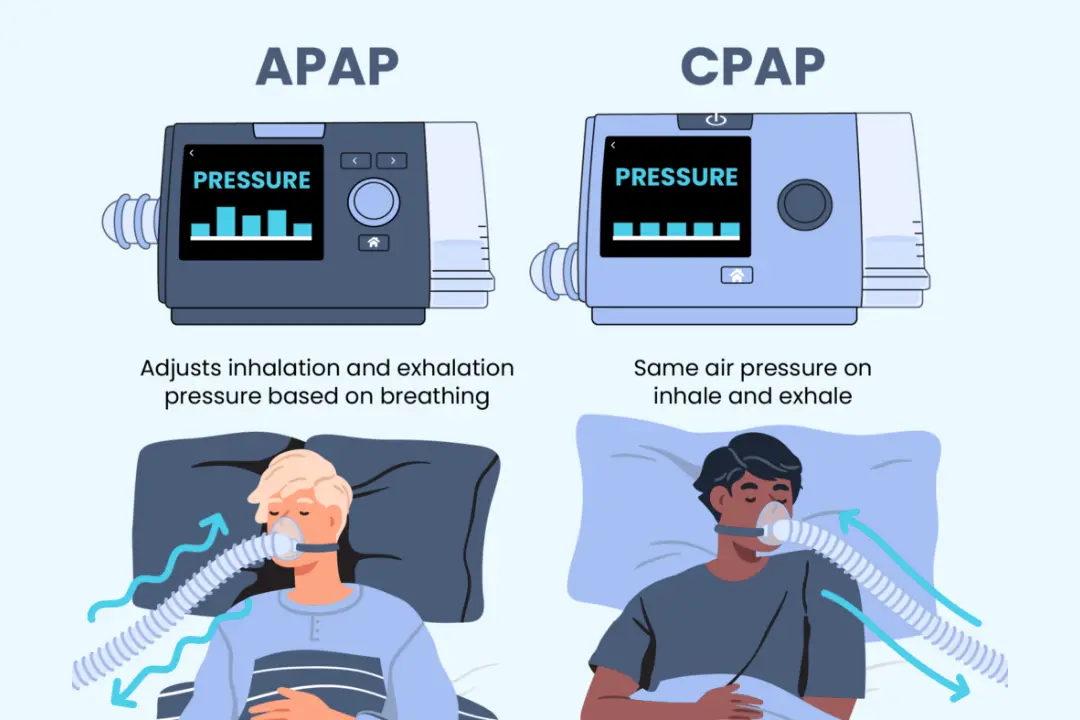 APAP

PRESSURE

Adjusts inhalation and exhalation pressure based on breathing

CPAP

PRESSURE

Same air pressure on inhale and exhale