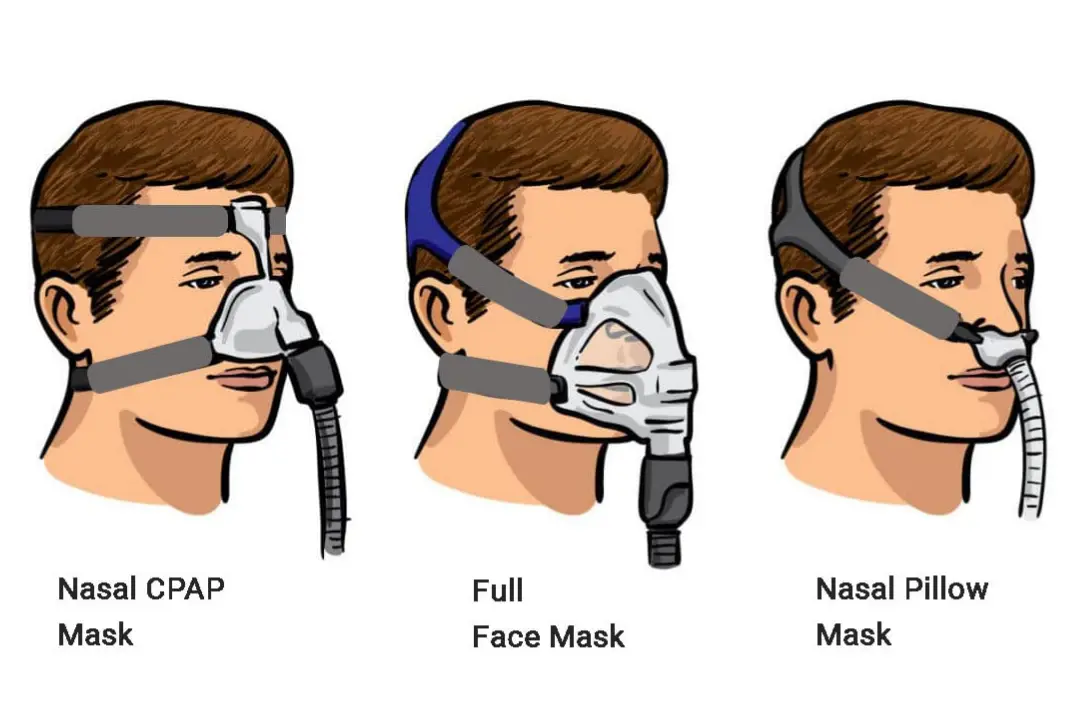 Nasal CPAP Mask

Full Face Mask

Nasal Pillow Mask